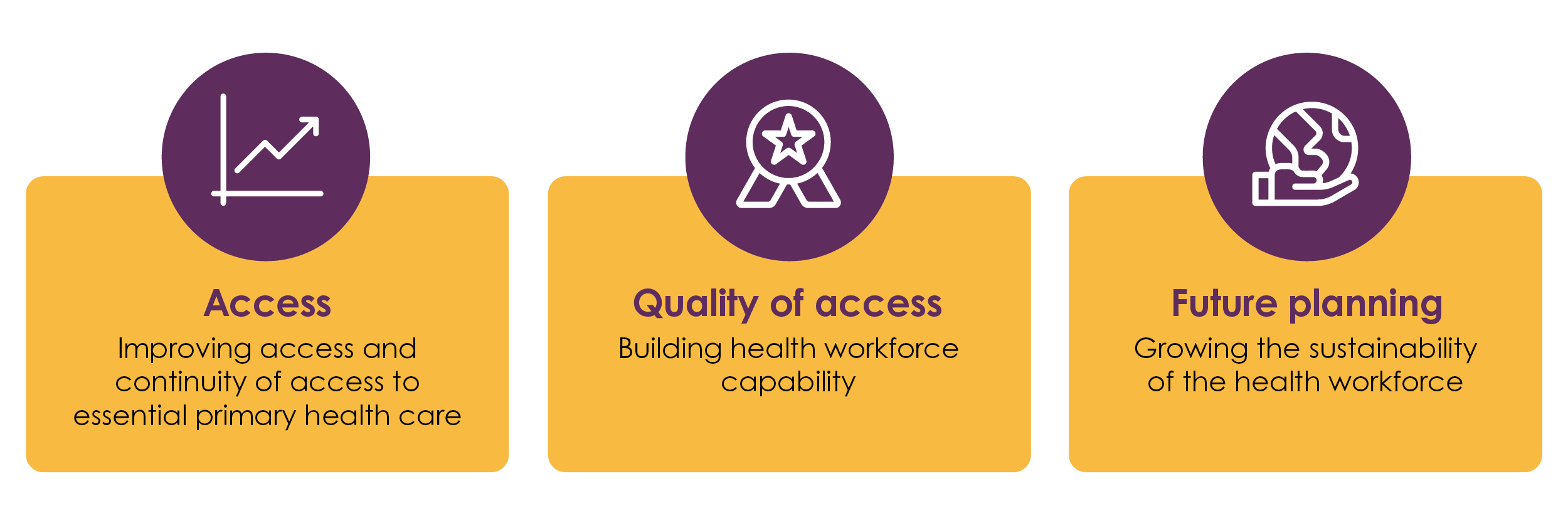 Access
Improving access and continuity of access to essential primary health care

Quality of access
Building health workforce capability

Future planning
Growing the sustainability of the health workforce